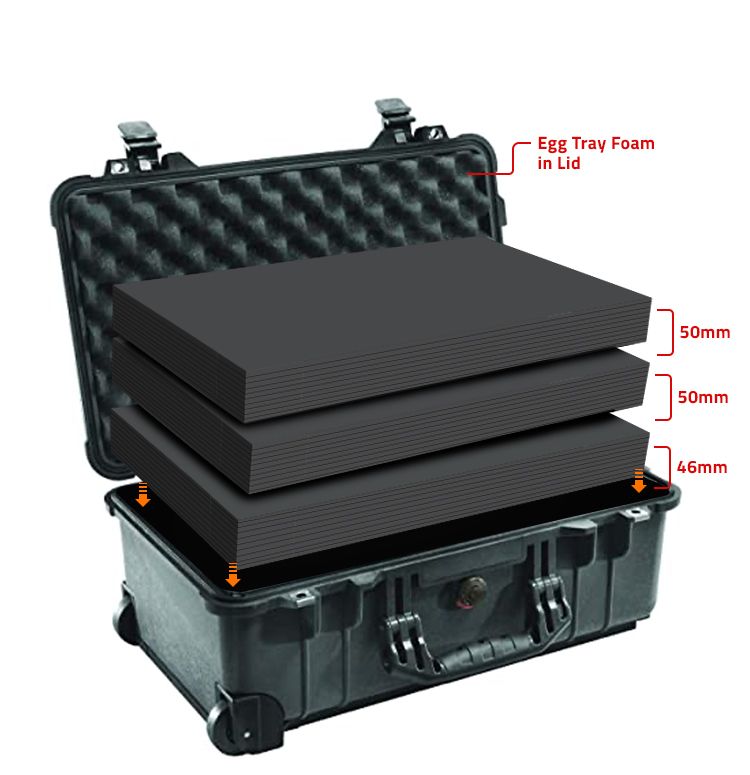 Egg Tray Foam in Lid

50mm

50mm

46mm